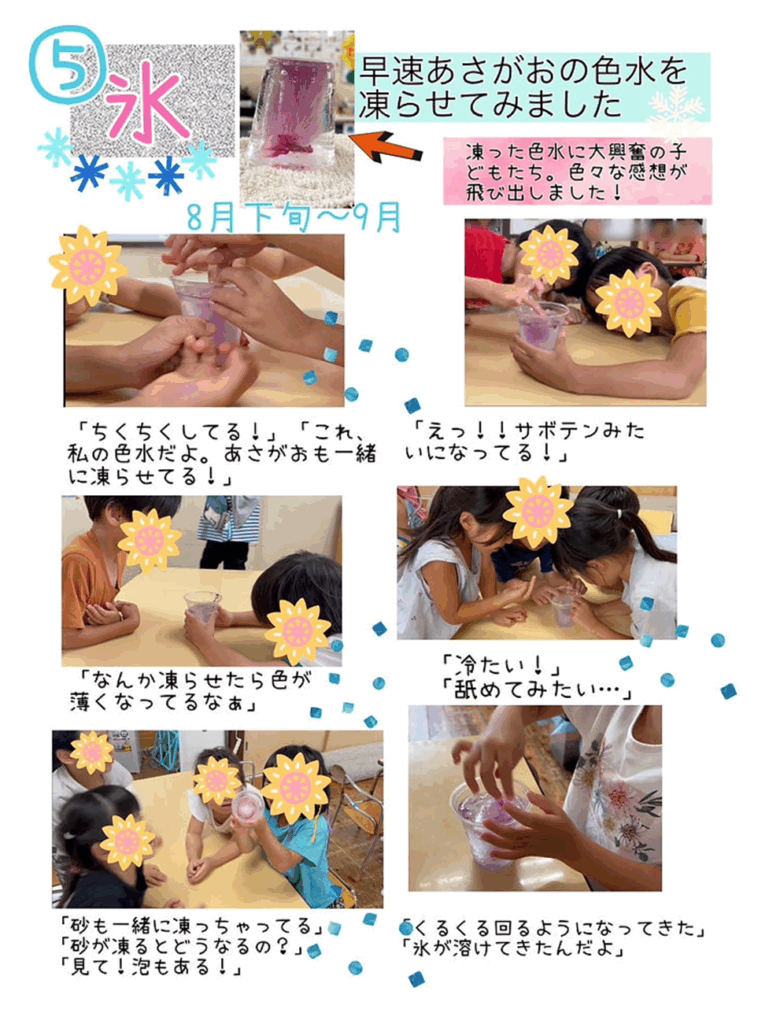 ⑤ 氷

早速あさがおの色水を凍らせてみました

凍った色水に大興奮の子どもたち。色々な感想が飛び出しました！

8月下旬〜9月

「ちくちくしてる！」「これ、私の色水だよ。あさがおも一緒に凍らせてる！」

「えっ！！サボテンみたいになってる！」

「なんか凍らせたら色が薄くなってるなぁ」

「冷たい！」
「舐めてみたい…」

「砂も一緒に凍っちゃってる」
「砂が凍るとどうなるの？」
「見て！泡もある！」

「くるくる回るようになってきた」
「氷が溶けてきたんだよ」